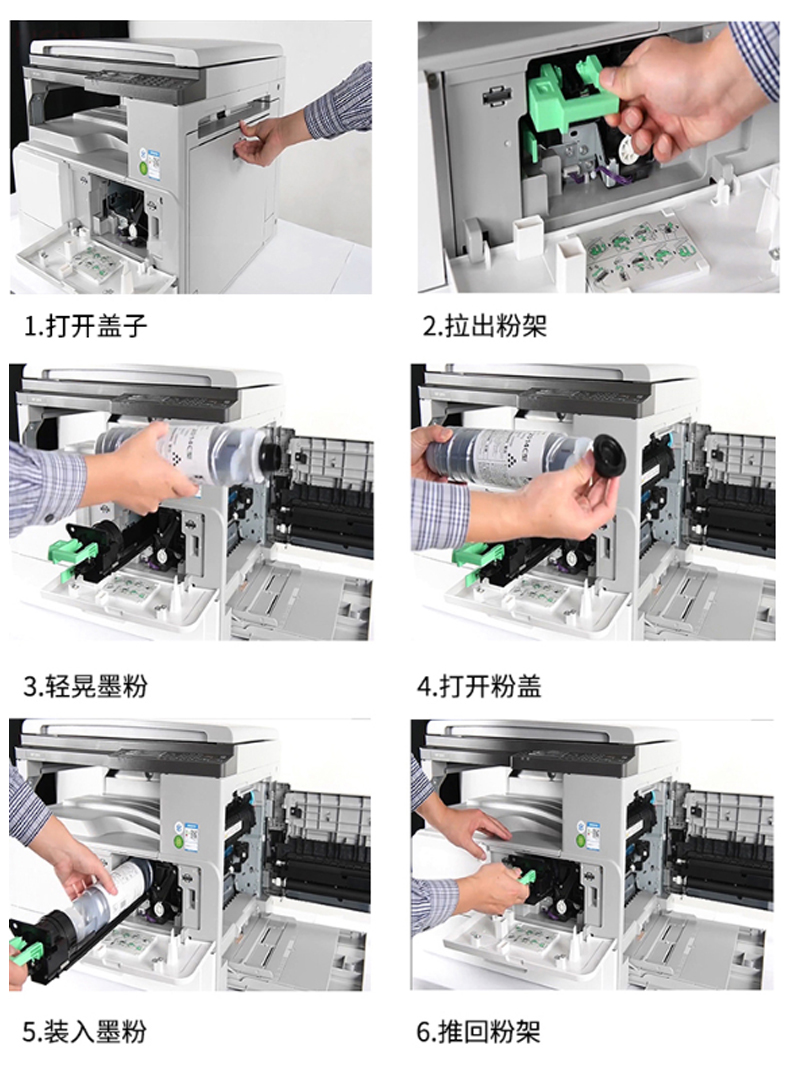 1.打开盖子

2.拉出粉架

3.轻晃墨粉

4.打开粉盖

5.装入墨粉

6.推回粉架